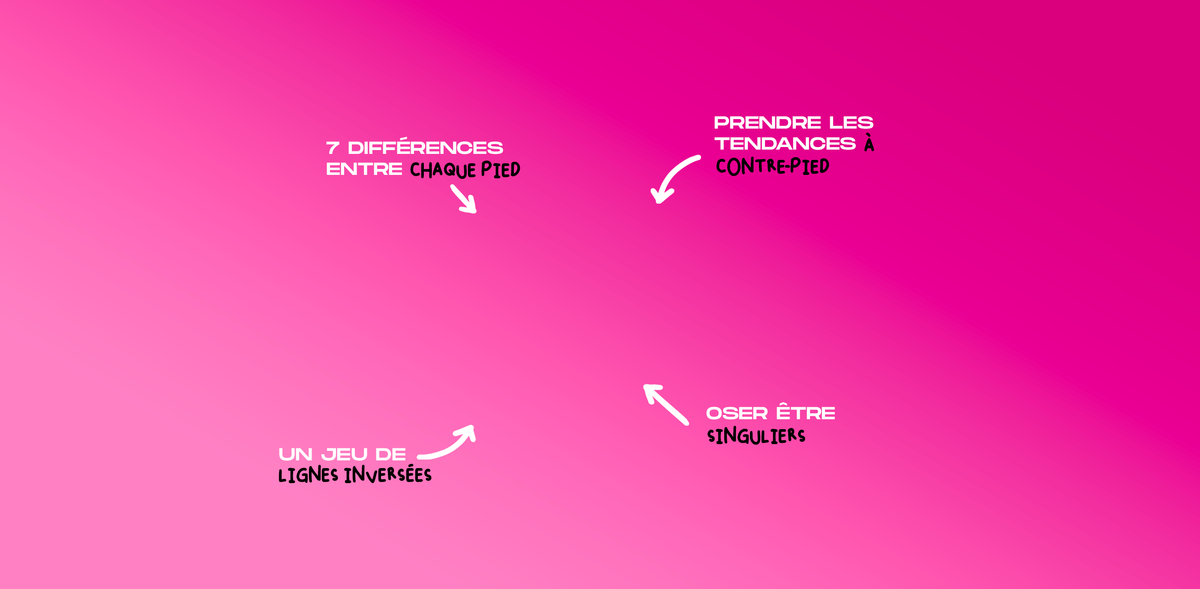 7 DIFFÉRENCES ENTRE CHAQUE PIED

PRENDRE LES TENDANCES À CONTRE-PIED

UN JEU DE LIGNES INVERSÉES

OSER ÊTRE SINGULIERS